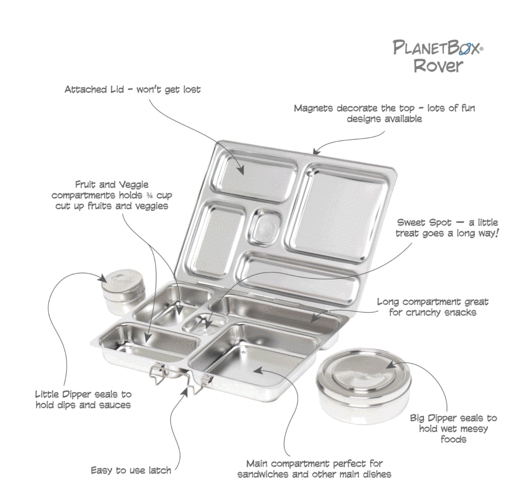 PLANETBOX®
Rover

Attached Lid - won't get lost

Magnets decorate the top - lots of fun designs available

Fruit and Veggie compartments holds ¾ cup cut up fruits and veggies

Sweet Spot — a little treat goes a long way!

Long compartment great for crunchy snacks

Little Dipper seals to hold dips and sauces

Big Dipper seals to hold wet messy foods

Easy to use latch

Main compartment perfect for sandwiches and other main dishes